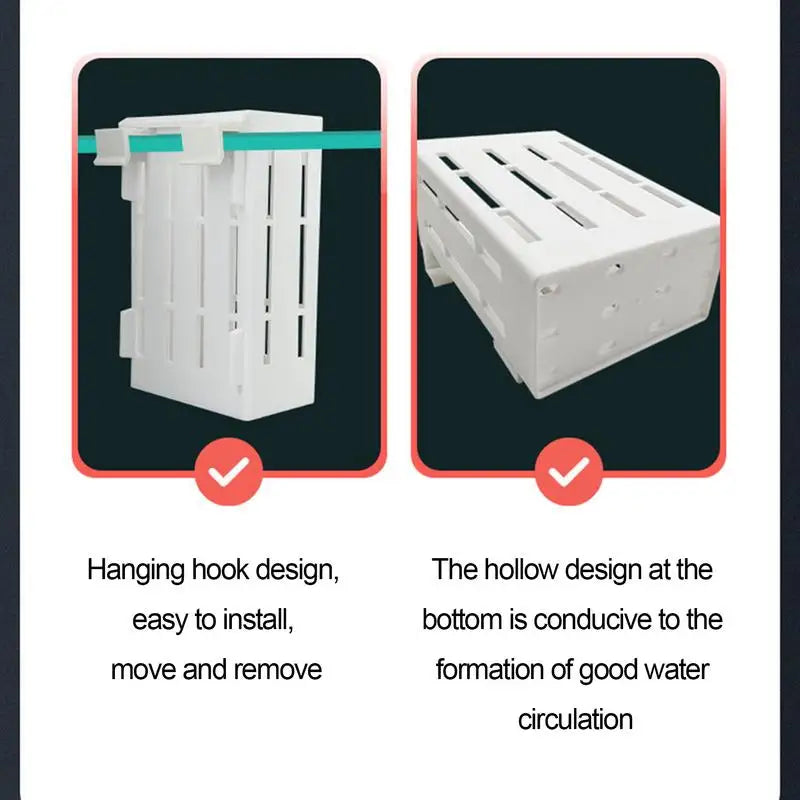 Hanging hook design, easy to install, move and remove

The hollow design at the bottom is conducive to the formation of good water circulation