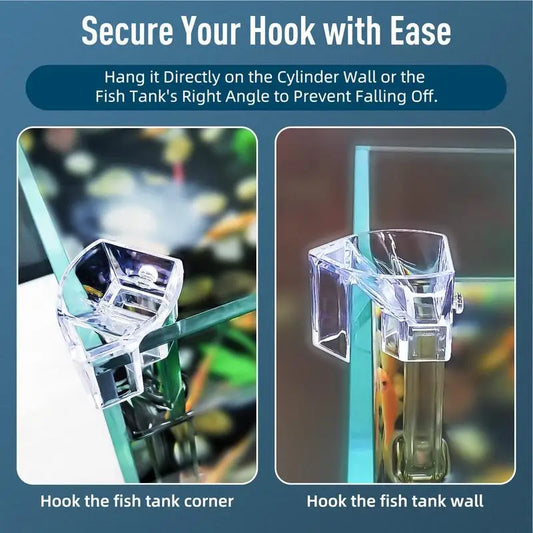 Secure Your Hook with Ease

Hang it Directly on the Cylinder Wall or the Fish Tank's Right Angle to Prevent Falling Off.

Hook the fish tank corner

Hook the fish tank wall