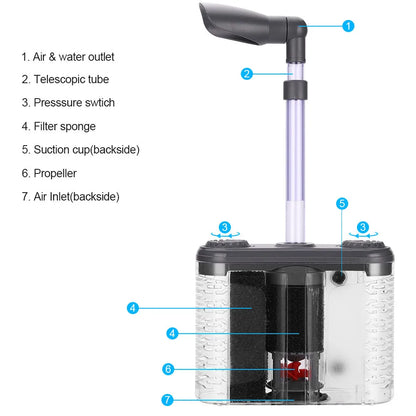 1. Air & water outlet

2. Telescopic tube

3. Presssure swtich

4. Filter sponge

5. Suction cup(backside)

6. Propeller

7. Air Inlet(backside)

1

2

5

3

3

4

4

6

7