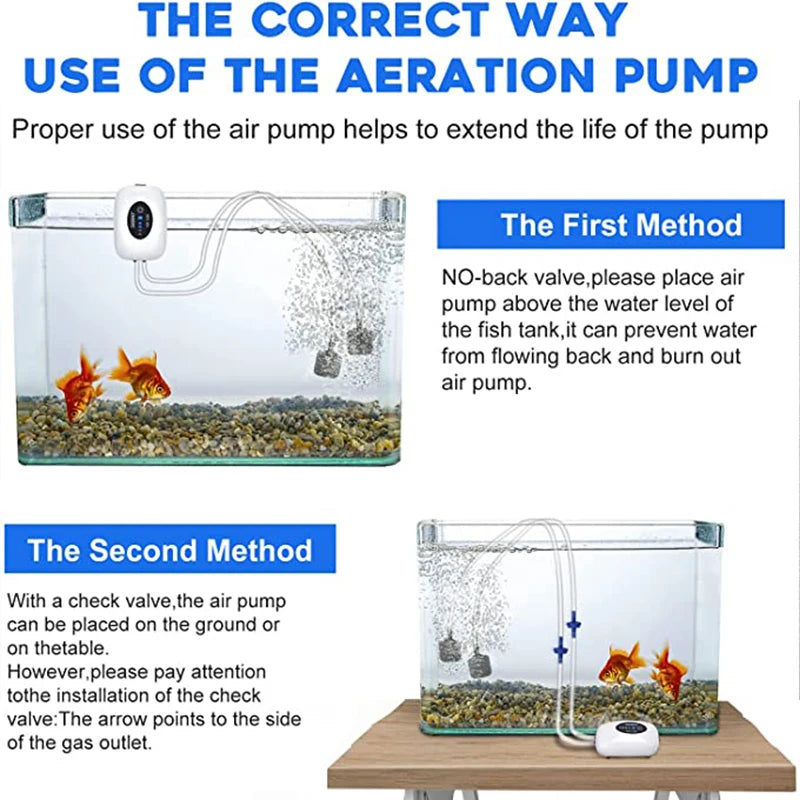 THE CORRECT WAY
USE OF THE AERATION PUMP

Proper use of the air pump helps to extend the life of the pump

The First Method

NO-back valve,please place air pump above the water level of the fish tank,it can prevent water from flowing back and burn out air pump.

The Second Method

With a check valve,the air pump can be placed on the ground or on thetable.
However,please pay attention tothe installation of the check valve:The arrow points to the side of the gas outlet.