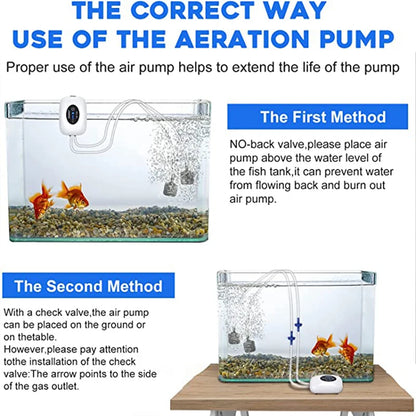 THE CORRECT WAY USE OF THE AERATION PUMP

Proper use of the air pump helps to extend the life of the pump

The First Method

NO-back valve,please place air pump above the water level of the fish tank,it can prevent water from flowing back and burn out air pump.

The Second Method

With a check valve,the air pump can be placed on the ground or on thetable.
However,please pay attention tothe installation of the check valve:The arrow points to the side of the gas outlet.