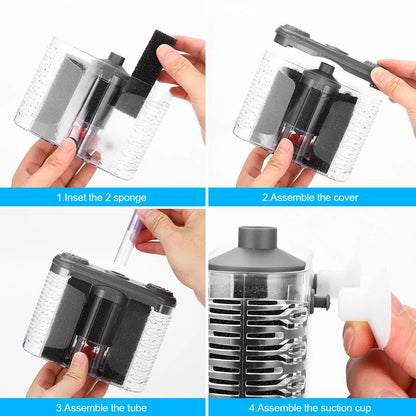 1.Inset the 2 sponge

2.Assemble the cover

3.Assemble the tube

4.Assemble the suction cup