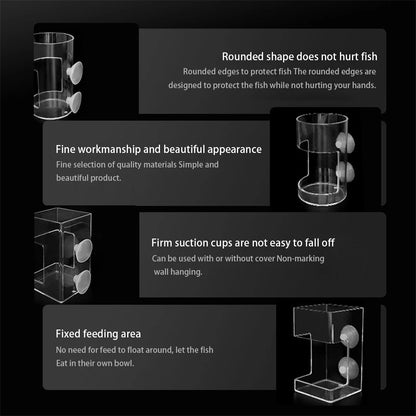 Rounded shape does not hurt fish
Rounded edges to protect fish The rounded edges are designed to protect the fish while not hurting your hands.

Fine workmanship and beautiful appearance
Fine selection of quality materials Simple and beautiful product.

Firm suction cups are not easy to fall off
Can be used with or without cover Non-marking wall hanging.

Fixed feeding area
No need for feed to float around, let the fish Eat in their own bowl.