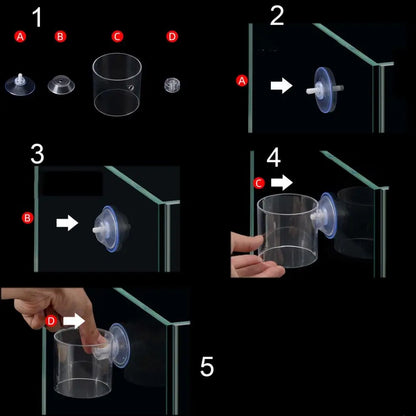 1
A B C D

2
A

3
B

4
C

D

5